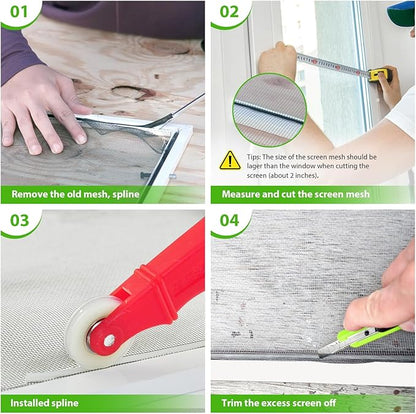 01

Remove the old mesh, spline

02

Tips: The size of the screen mesh should be lager than the window when cutting the screen (about 2 inches).

Measure and cut the screen mesh

03

Installed spline

04

Trim the excess screen off